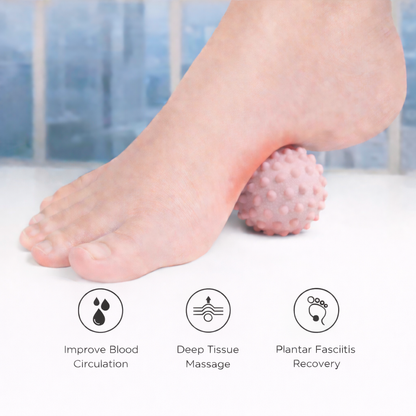 Improve Blood Circulation

Deep Tissue Massage

Plantar Fasciitis Recovery