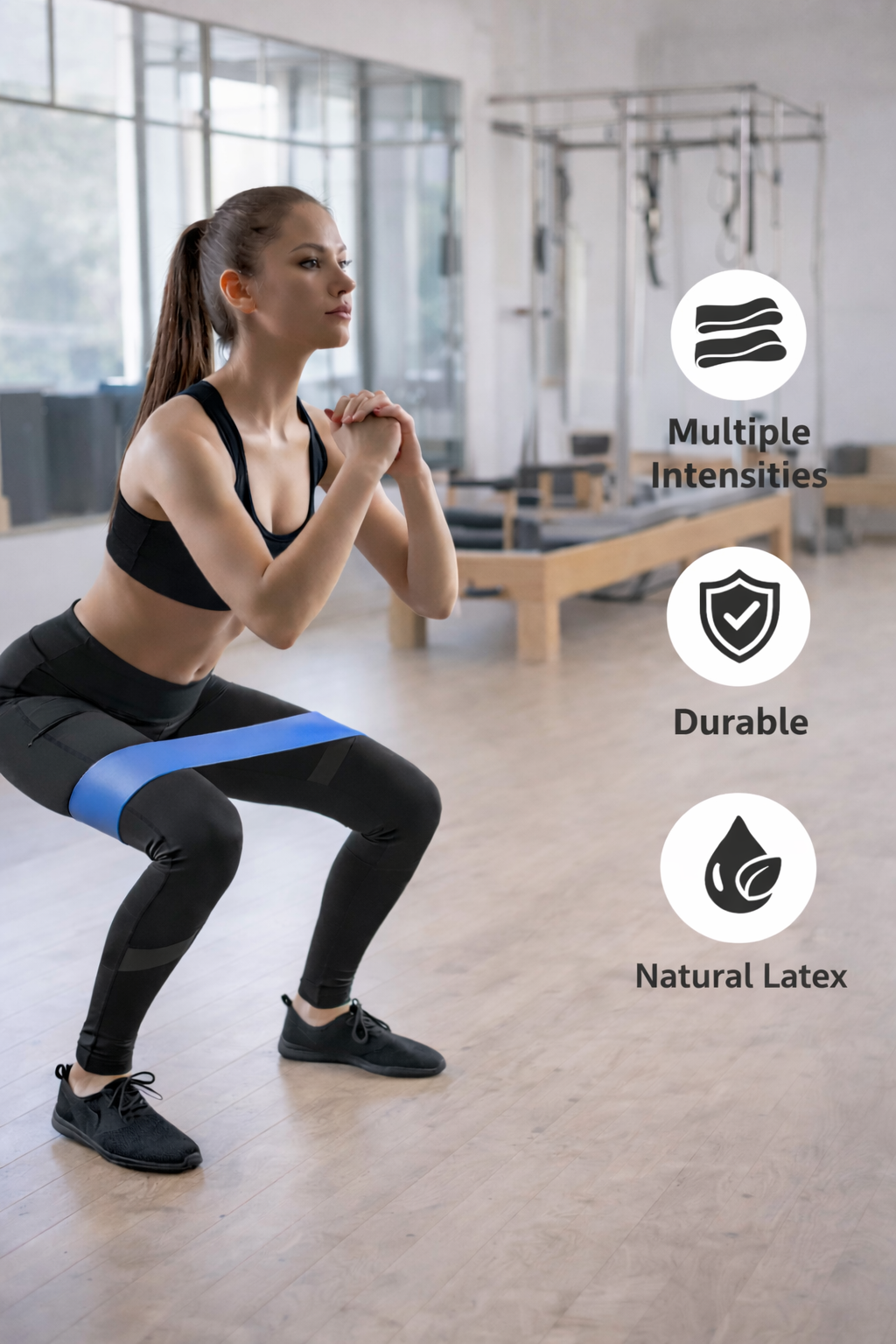 Multiple Intensities

Durable

Natural Latex