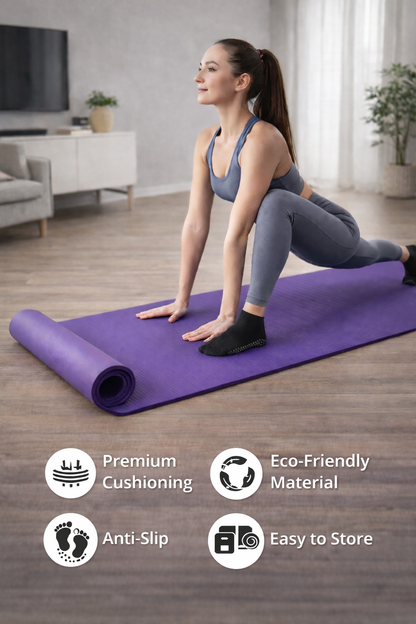 Premium Cushioning

Eco-Friendly Material

Anti-Slip

Easy to Store